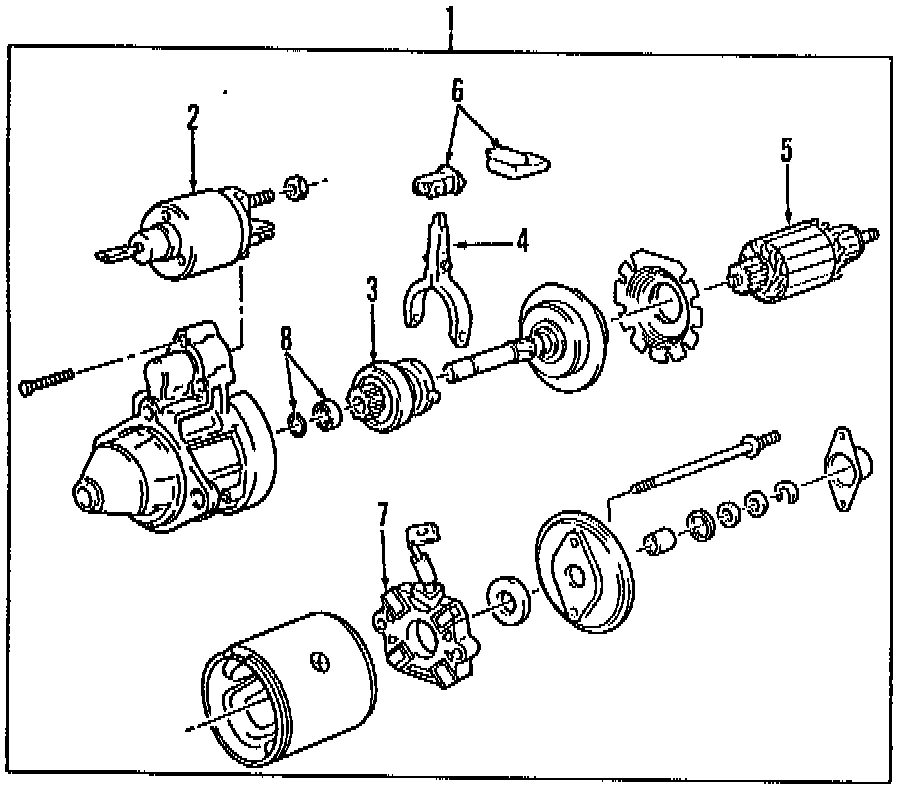 1
2
6
5
4
3
8
7