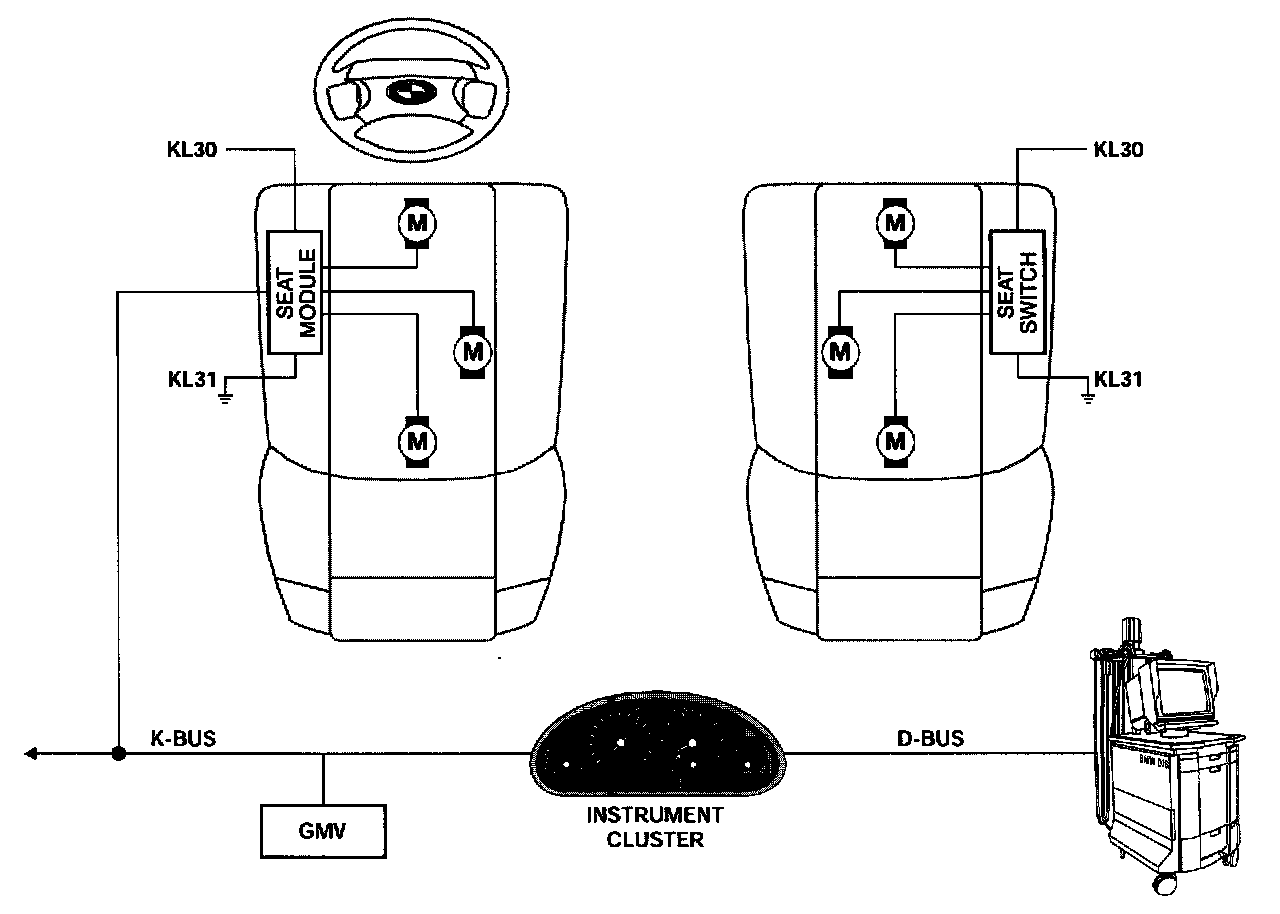 KL30
SEAT MODULE
M
M
M
KL31
KL30
SEAT SWITCH
M
M
M
KL31
K-BUS
GMV
INSTRUMENT CLUSTER
D-BUS
BMW DIS