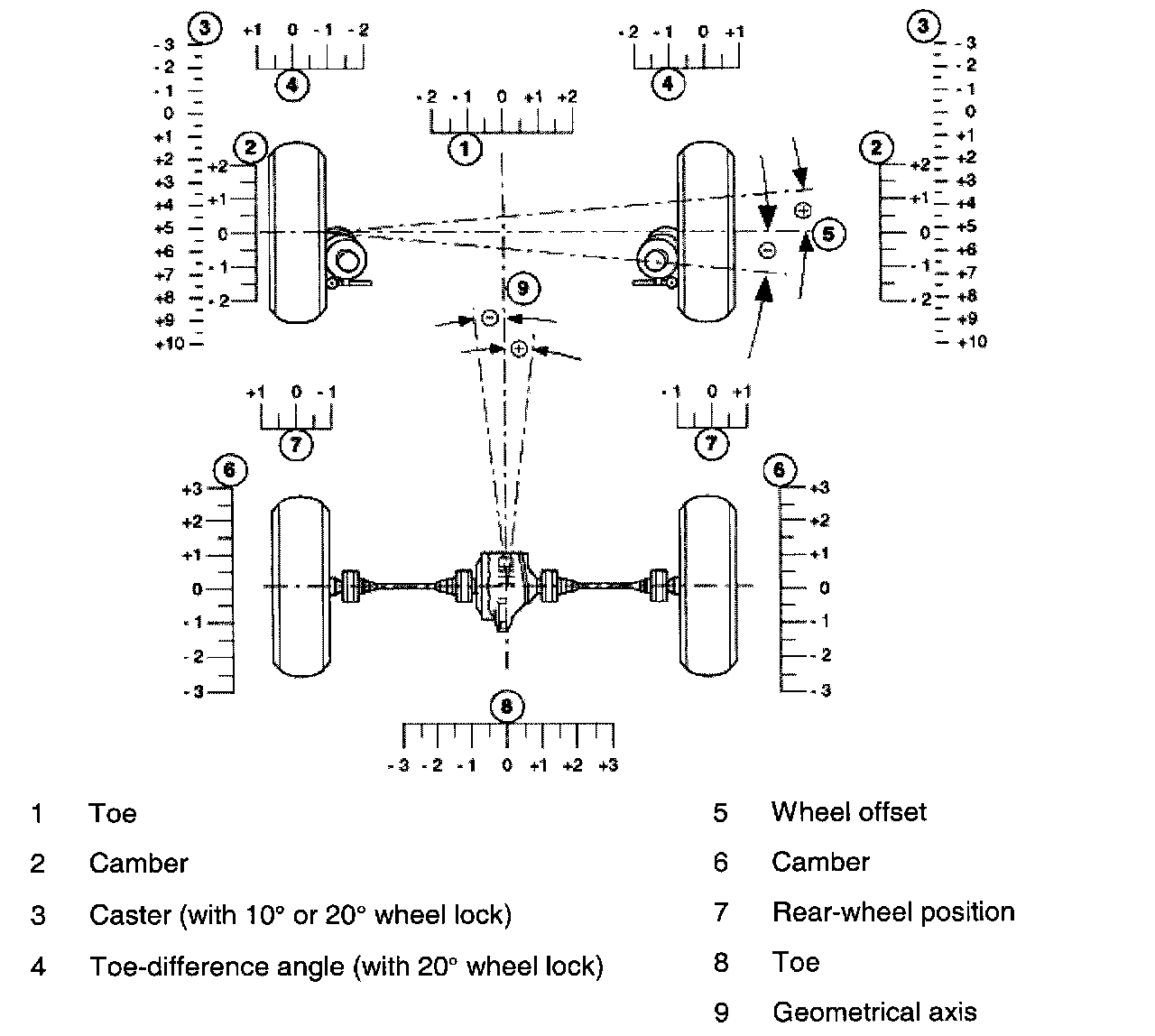 3
-3
-2
-1
0
+1
+2
+3
+4
+5
+6
+7
+8
+9
+10

+1 0 -1 -2
4

-2 -1 0 +1 +2
1

-2 -1 0 +1
4

3
-3
-2
-1
0
+1
+2
+3
+4
+5
+6
+7
+8
+9
+10

2
+2
+1
0
-1
-2

2
+2
+1
0
-1
-2

5

9

+1 0 -1
7

-1 0 +1
7

6
+3
+2
+1
0
-1
-2
-3

6
+3
+2
+1
0
-1
-2
-3

8
-3 -2 -1 0 +1 +2 +3

1 Toe

2 Camber

3 Caster (with 10° or 20° wheel lock)

4 Toe-difference angle (with 20° wheel lock)

5 Wheel offset

6 Camber

7 Rear-wheel position

8 Toe

9 Geometrical axis