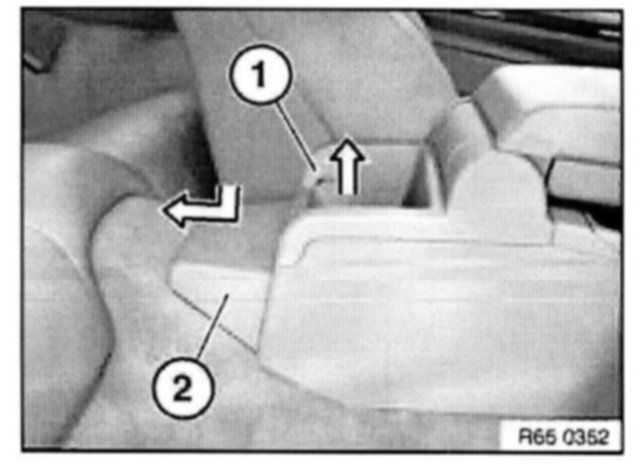 1
2
R65 0352