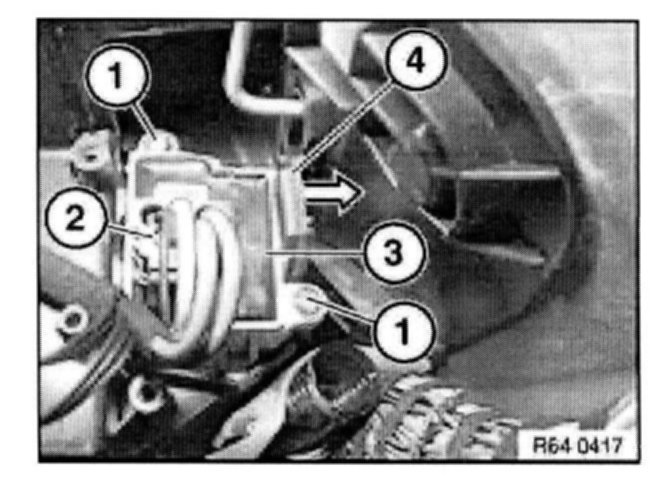 1
4
2
3
1
R64 0417