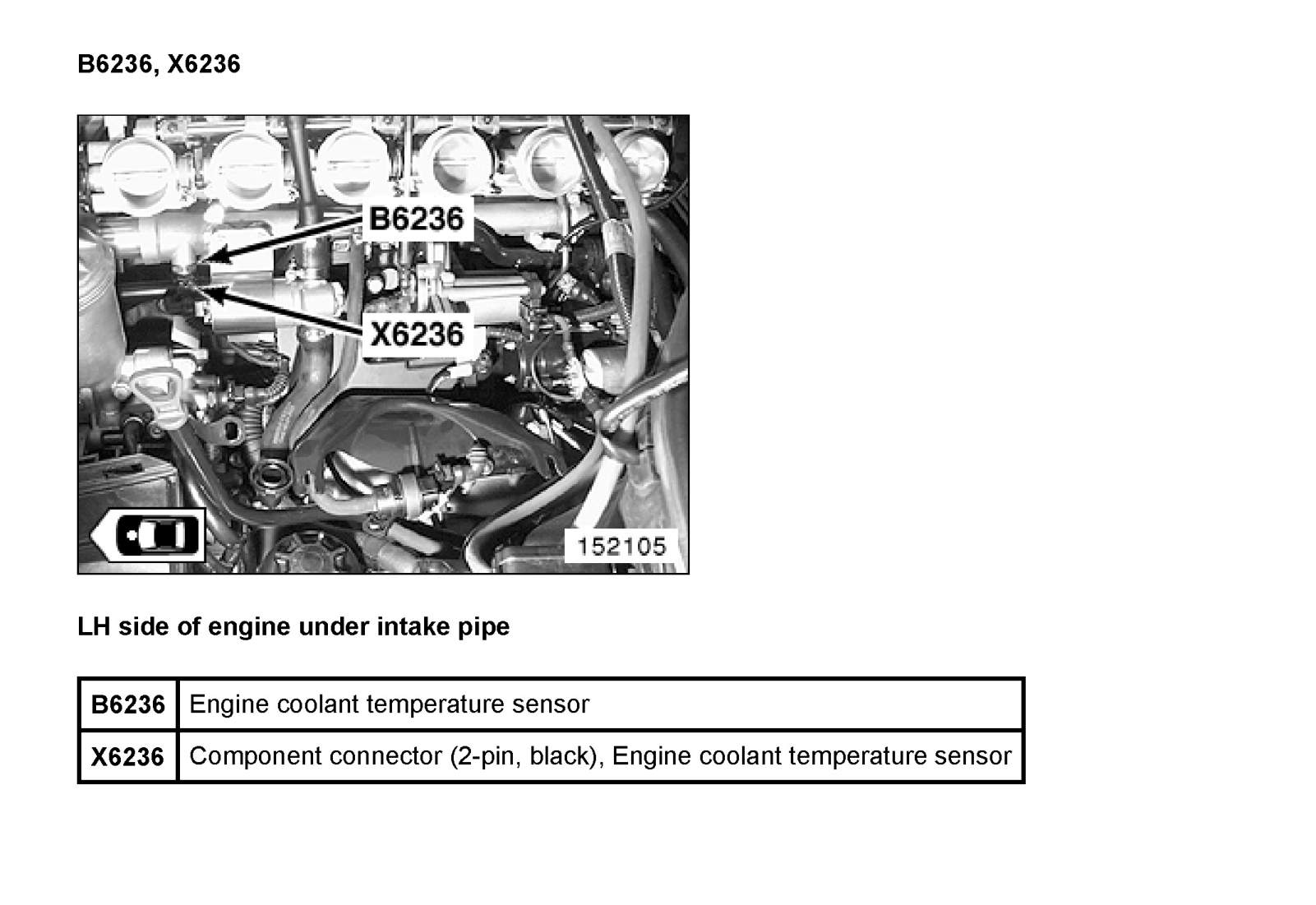 B6236, X6236

B6236

X6236

152105

LH side of engine under intake pipe

| B6236 | Engine coolant temperature sensor |
|---|---|
| X6236 | Component connector (2-pin, black), Engine coolant temperature sensor |