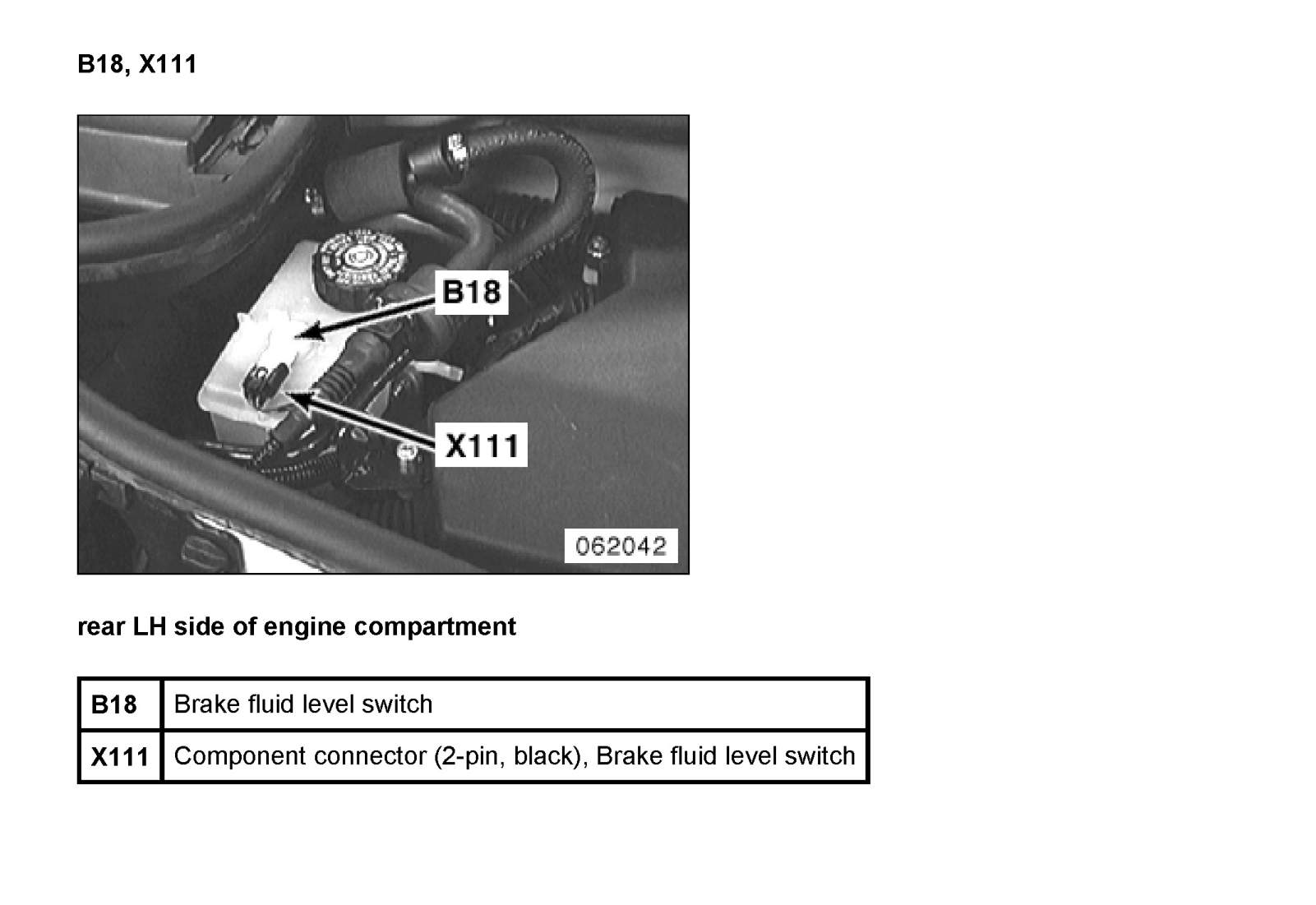 B18, X111

B18

X111

062042

rear LH side of engine compartment

| B18 | Brake fluid level switch |
|---|---|
| X111 | Component connector (2-pin, black), Brake fluid level switch |