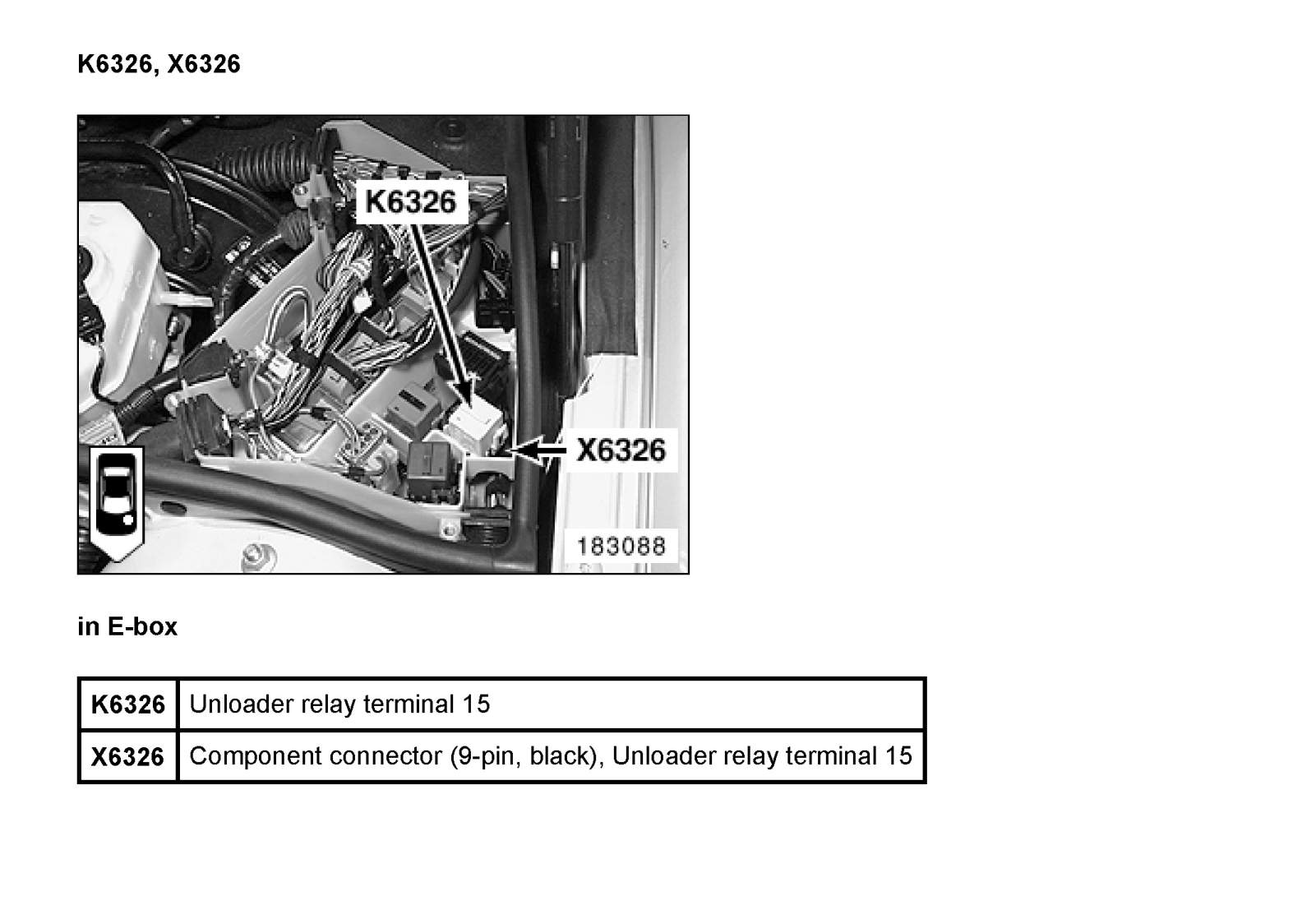 K6326, X6326

K6326

X6326

183088

in E-box

| K6326 | Unloader relay terminal 15 |
|---|---|
| X6326 | Component connector (9-pin, black), Unloader relay terminal 15 |