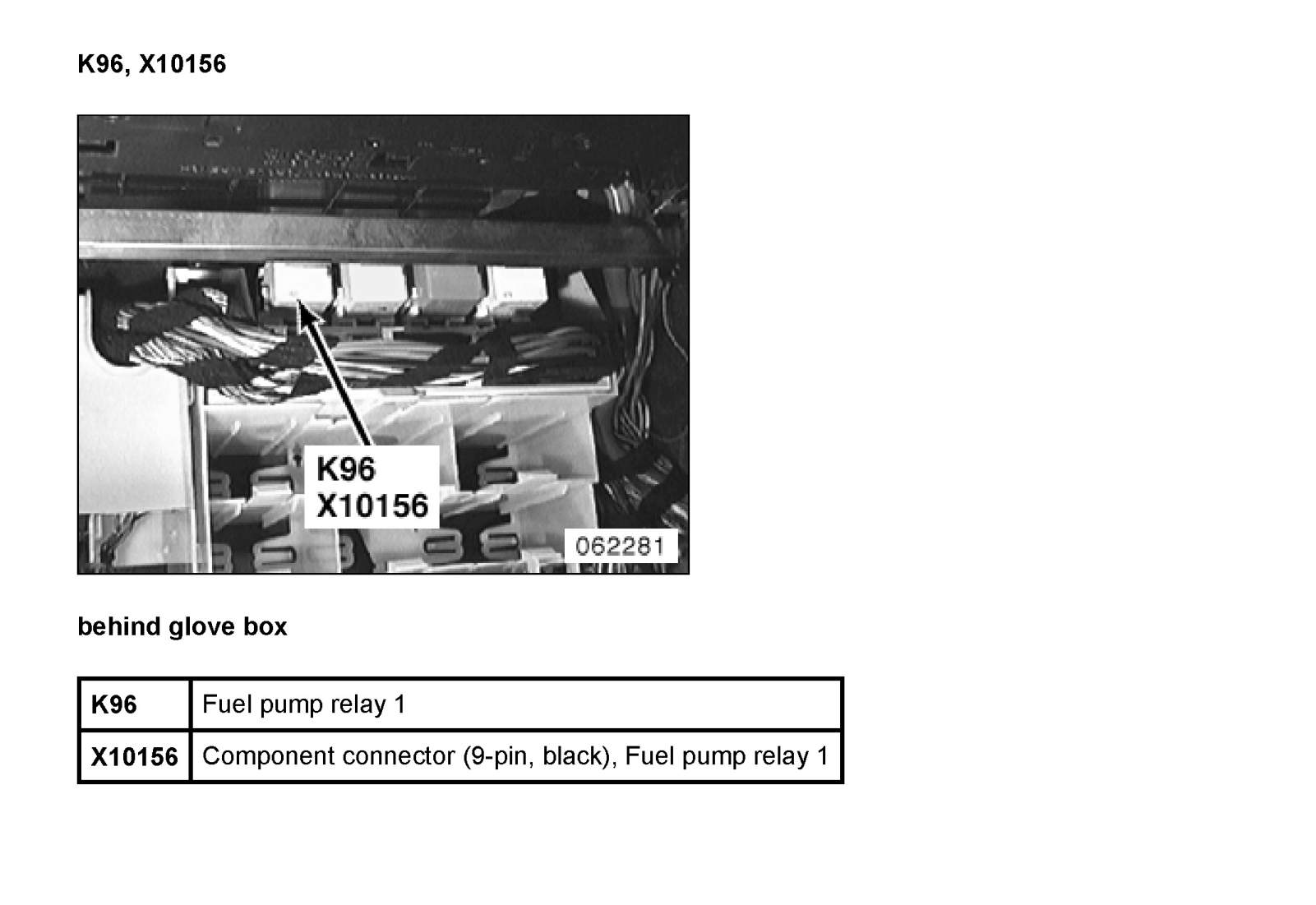 K96, X10156

K96
X10156

062281

behind glove box

| K96 | Fuel pump relay 1 |
|---|---|
| X10156 | Component connector (9-pin, black), Fuel pump relay 1 |