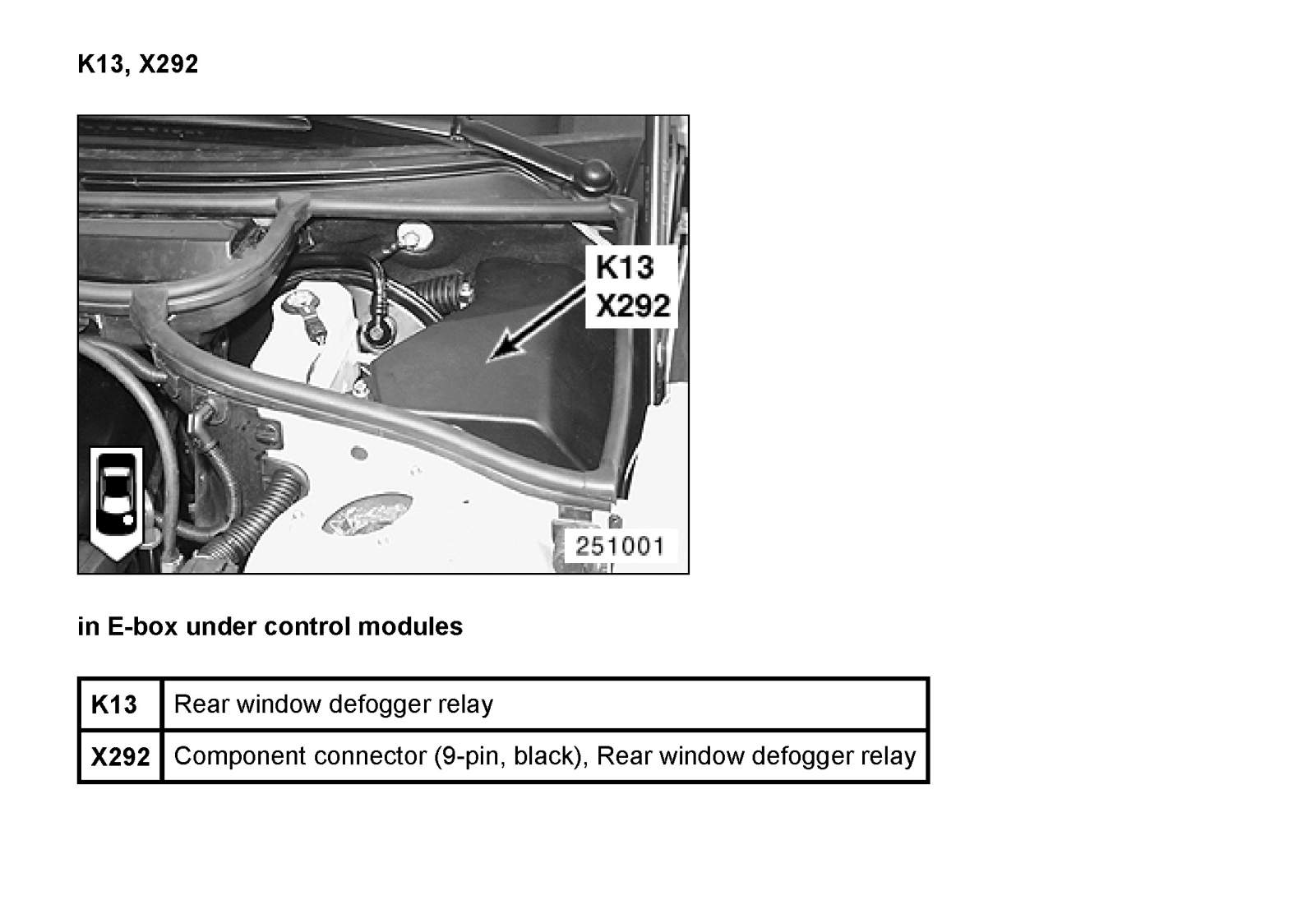 K13, X292

K13
X292

251001

in E-box under control modules

| K13 | Rear window defogger relay |
|---|---|
| X292 | Component connector (9-pin, black), Rear window defogger relay |