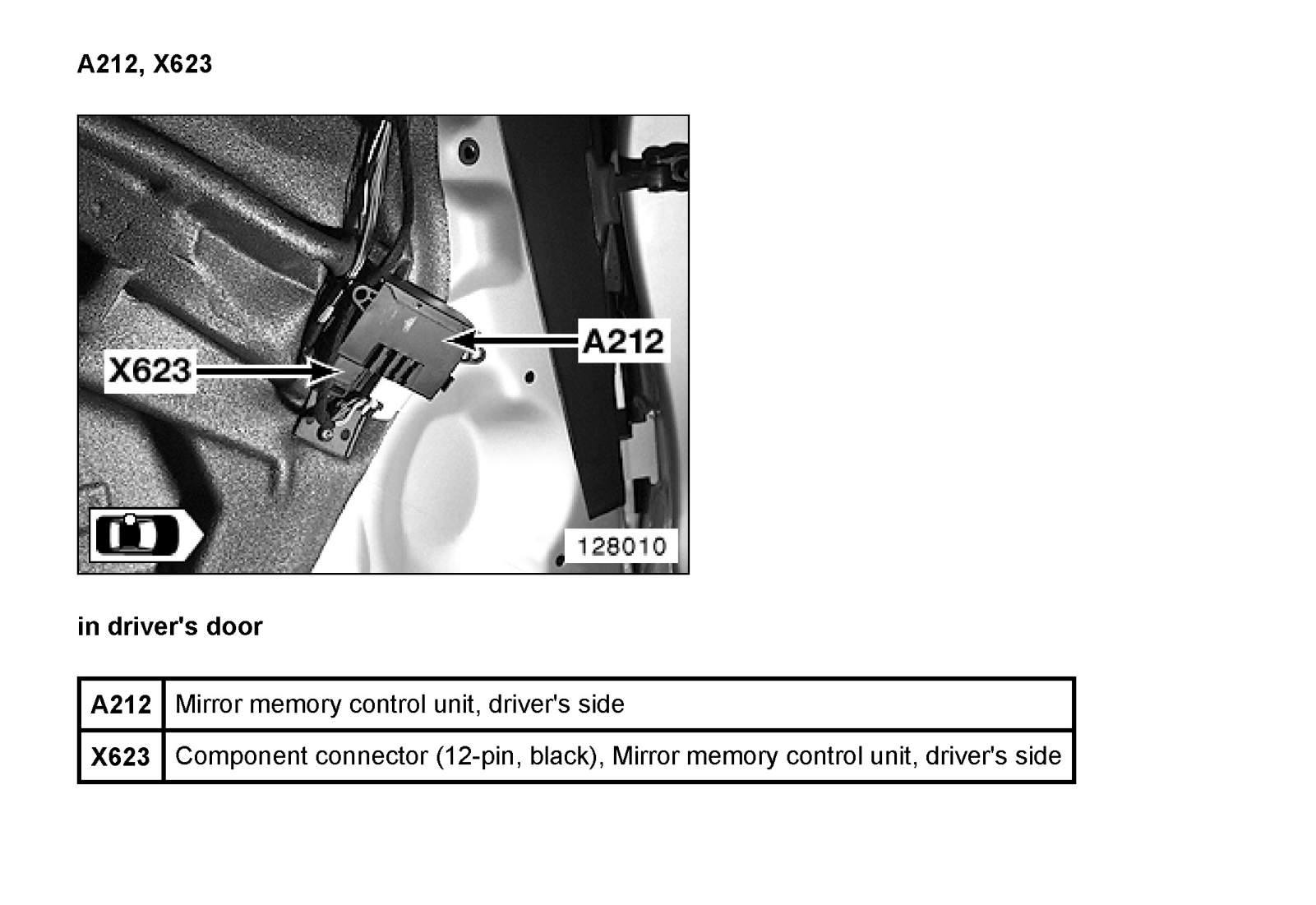 A212, X623

A212

X623

128010

in driver's door

| A212 | Mirror memory control unit, driver's side |
|---|---|
| X623 | Component connector (12-pin, black), Mirror memory control unit, driver's side |