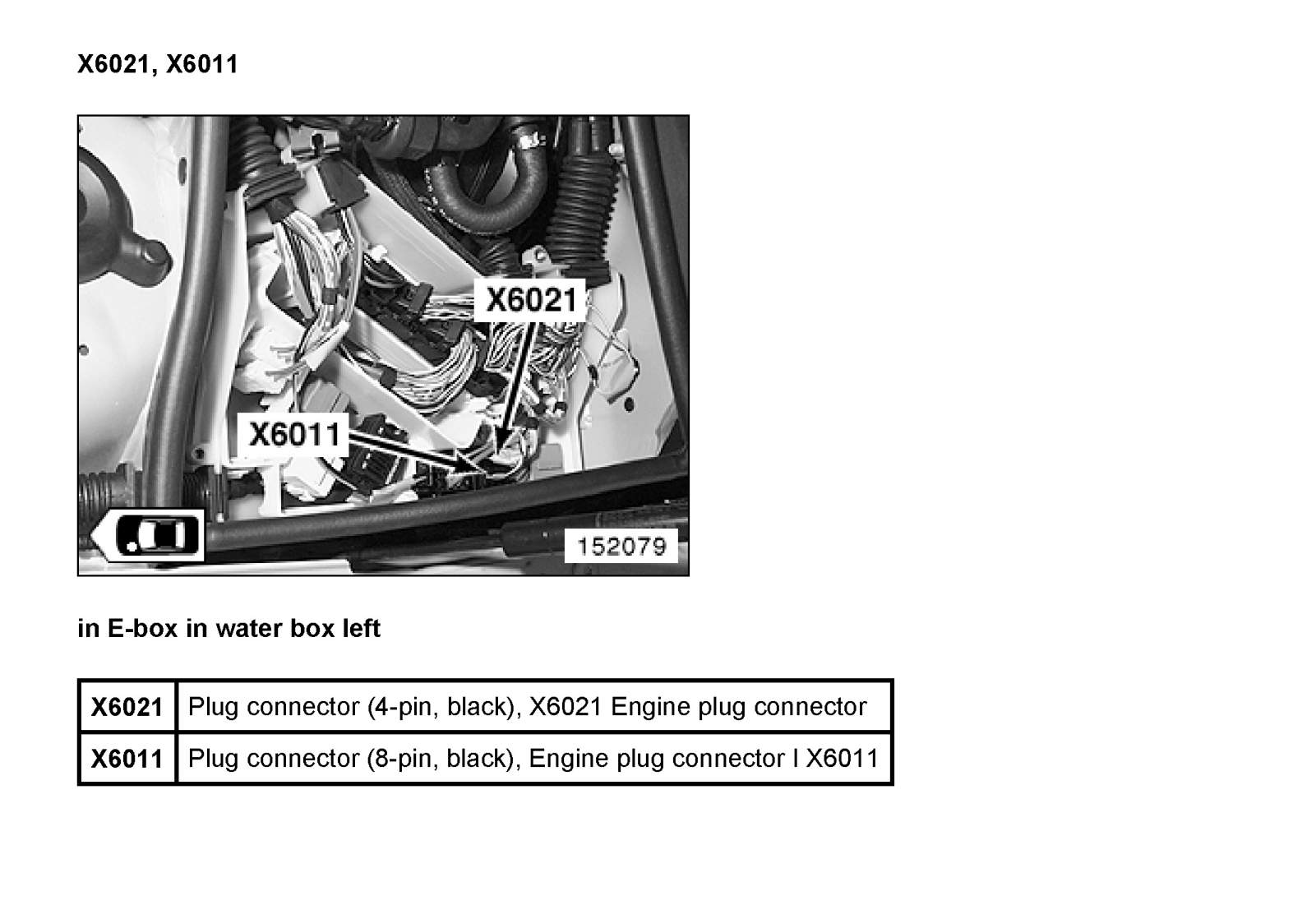 X6021, X6011

X6021

X6011

152079

in E-box in water box left

| X6021 | Plug connector (4-pin, black), X6021 Engine plug connector |
|---|---|
| X6011 | Plug connector (8-pin, black), Engine plug connector I X6011 |