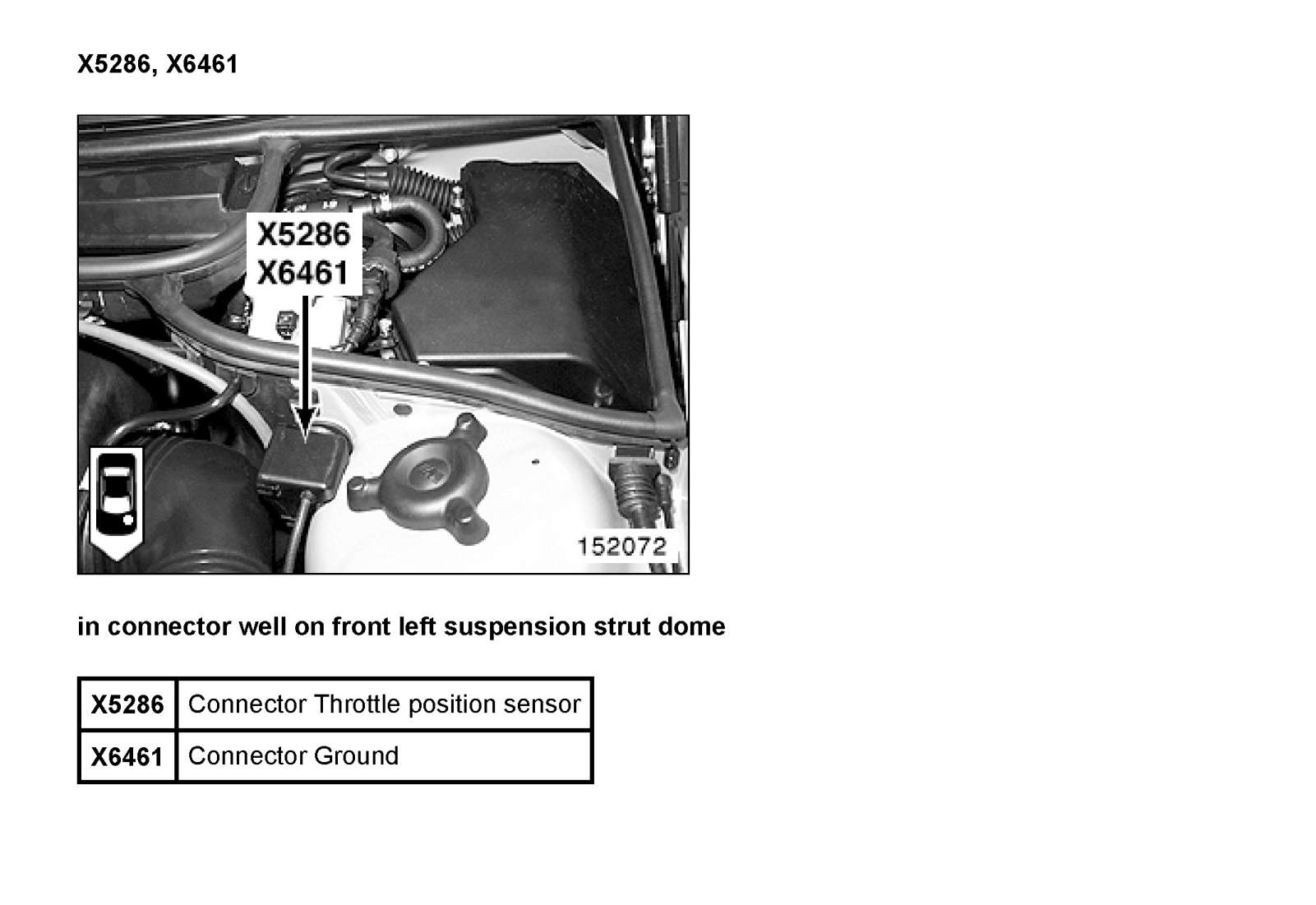 X5286, X6461

X5286
X6461

152072

in connector well on front left suspension strut dome

| X5286 | Connector Throttle position sensor |
|---|---|
| X6461 | Connector Ground |