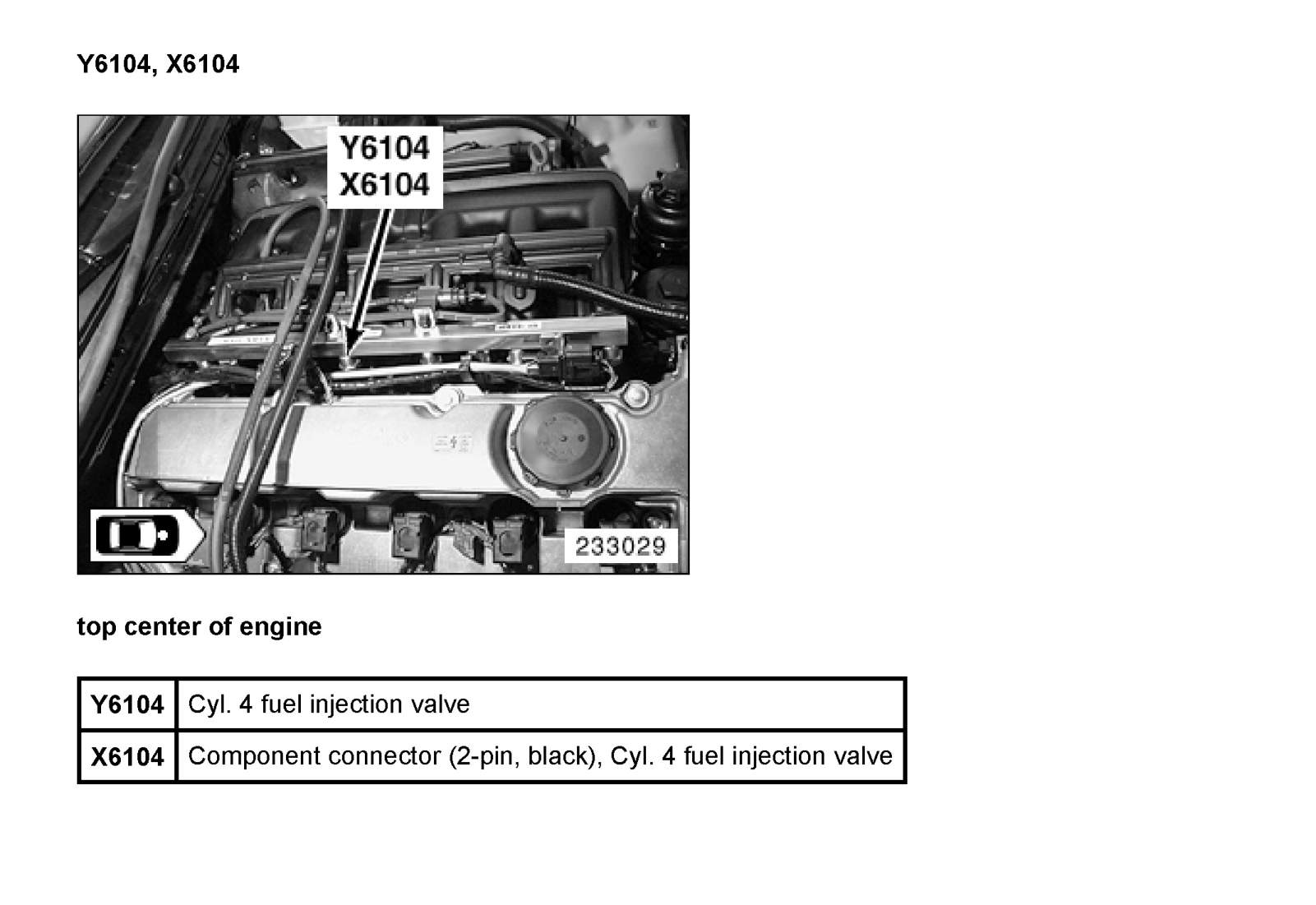 Y6104, X6104

Y6104
X6104

233029

top center of engine

| Y6104 | Cyl. 4 fuel injection valve |
|---|---|
| X6104 | Component connector (2-pin, black), Cyl. 4 fuel injection valve |