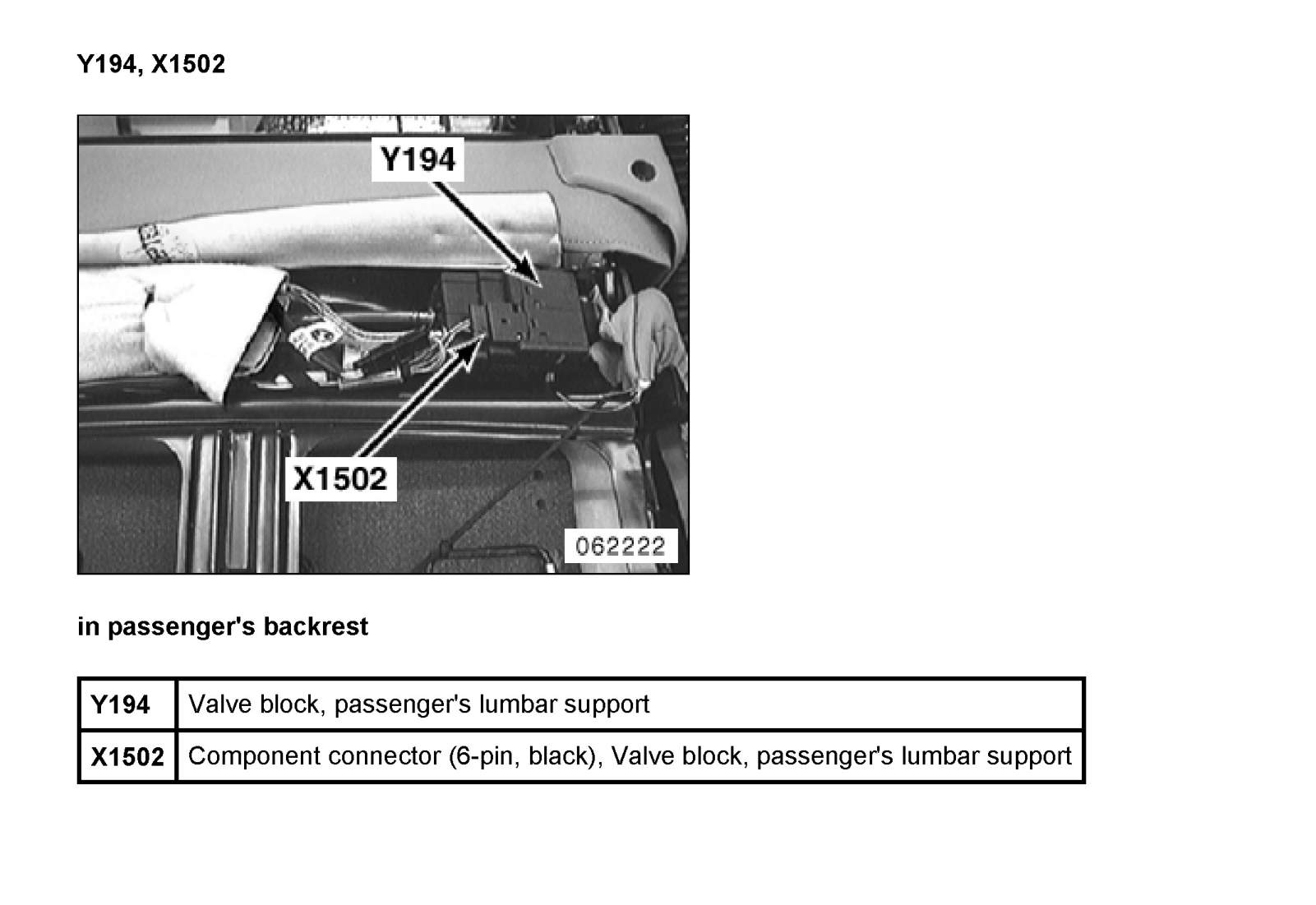 Y194, X1502

Y194

X1502

062222

in passenger's backrest

| Y194 | Valve block, passenger's lumbar support |
|---|---|
| X1502 | Component connector (6-pin, black), Valve block, passenger's lumbar support |