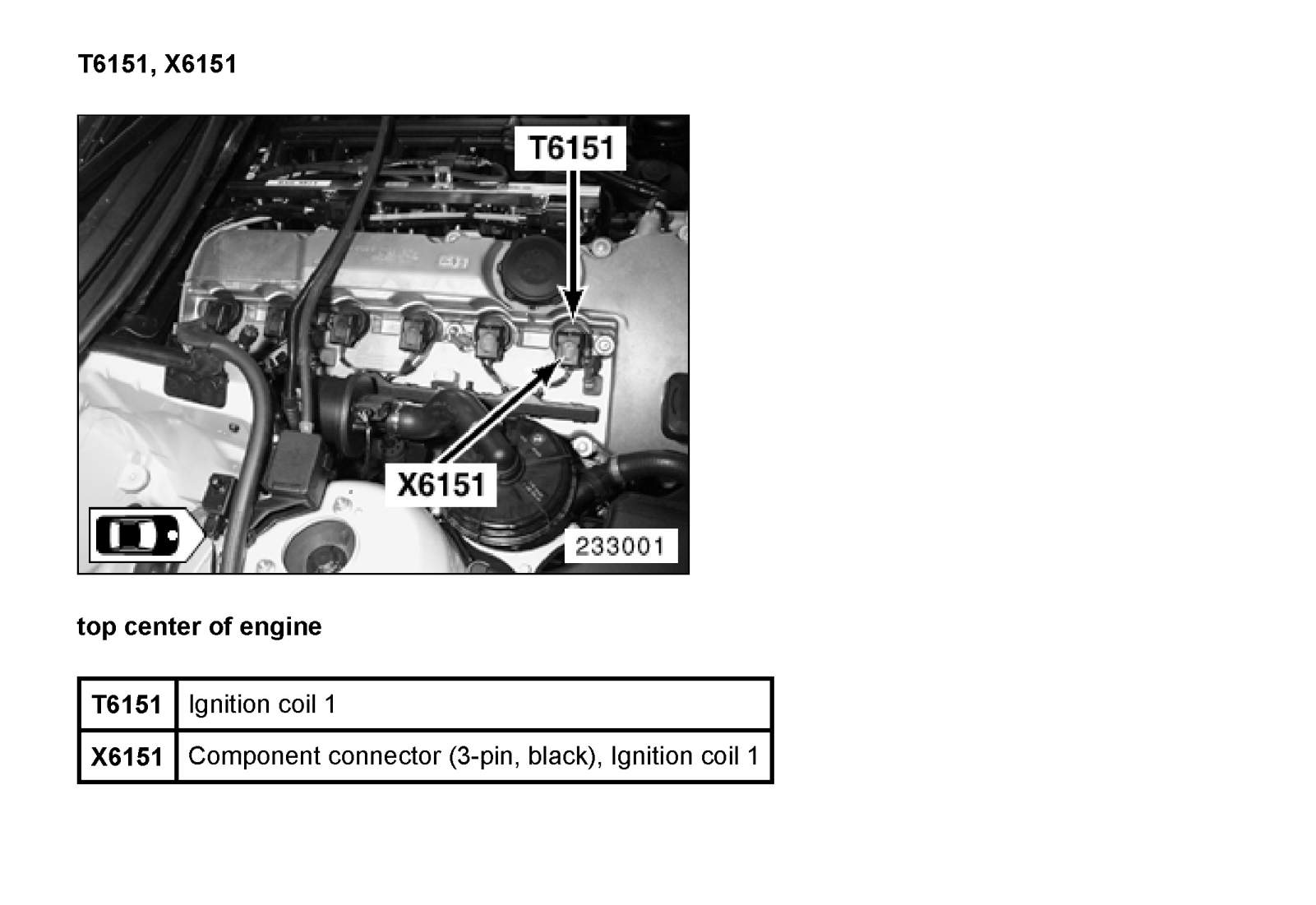 T6151, X6151

T6151

X6151

233001

top center of engine

| T6151 | Ignition coil 1 |
|---|---|
| X6151 | Component connector (3-pin, black), Ignition coil 1 |