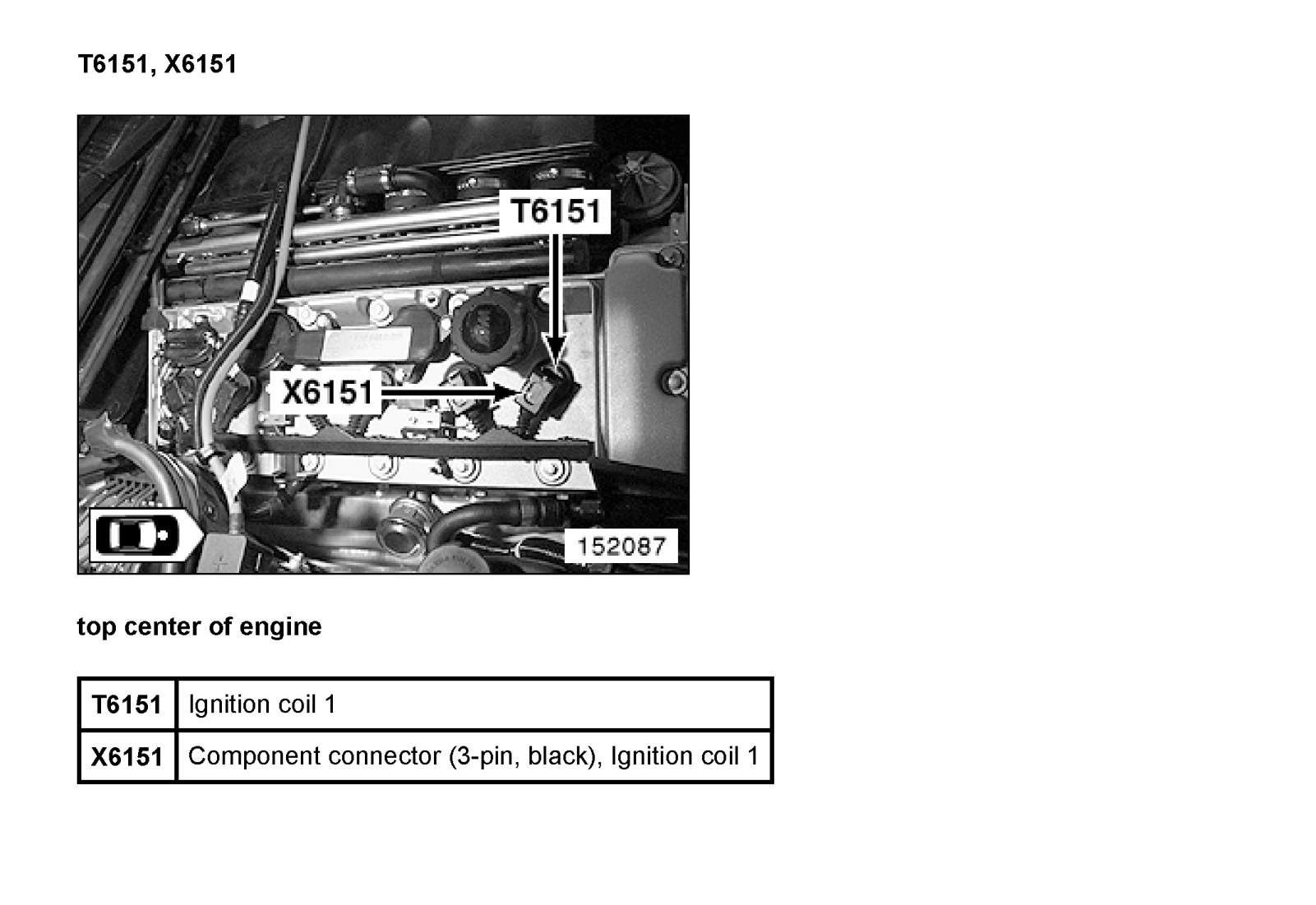 T6151, X6151

T6151

X6151

152087

top center of engine

| T6151 | Ignition coil 1 |
|---|---|
| X6151 | Component connector (3-pin, black), Ignition coil 1 |