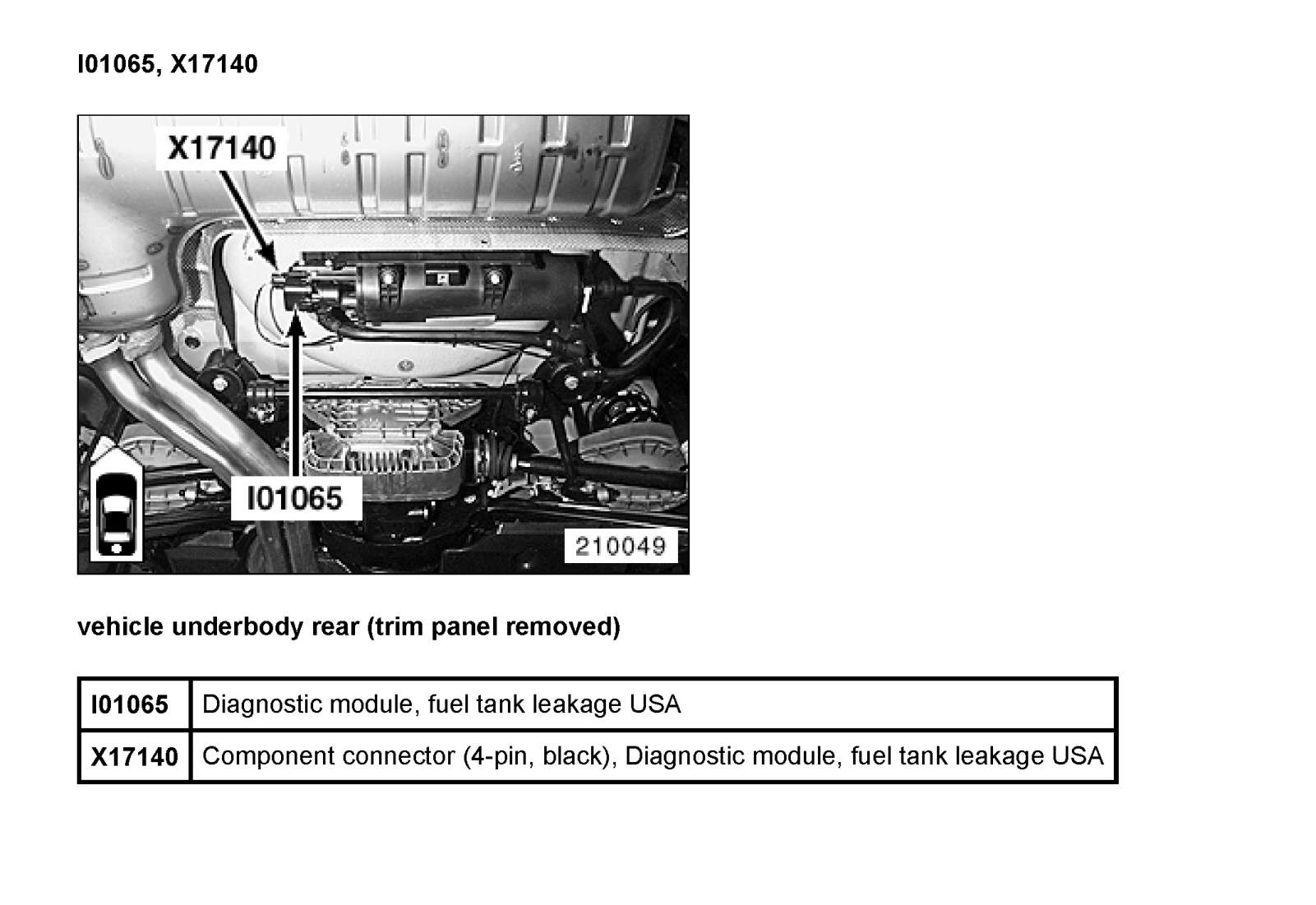 I01065, X17140

X17140

I01065

210049

vehicle underbody rear (trim panel removed)

| I01065 | Diagnostic module, fuel tank leakage USA |
|---|---|
| X17140 | Component connector (4-pin, black), Diagnostic module, fuel tank leakage USA |