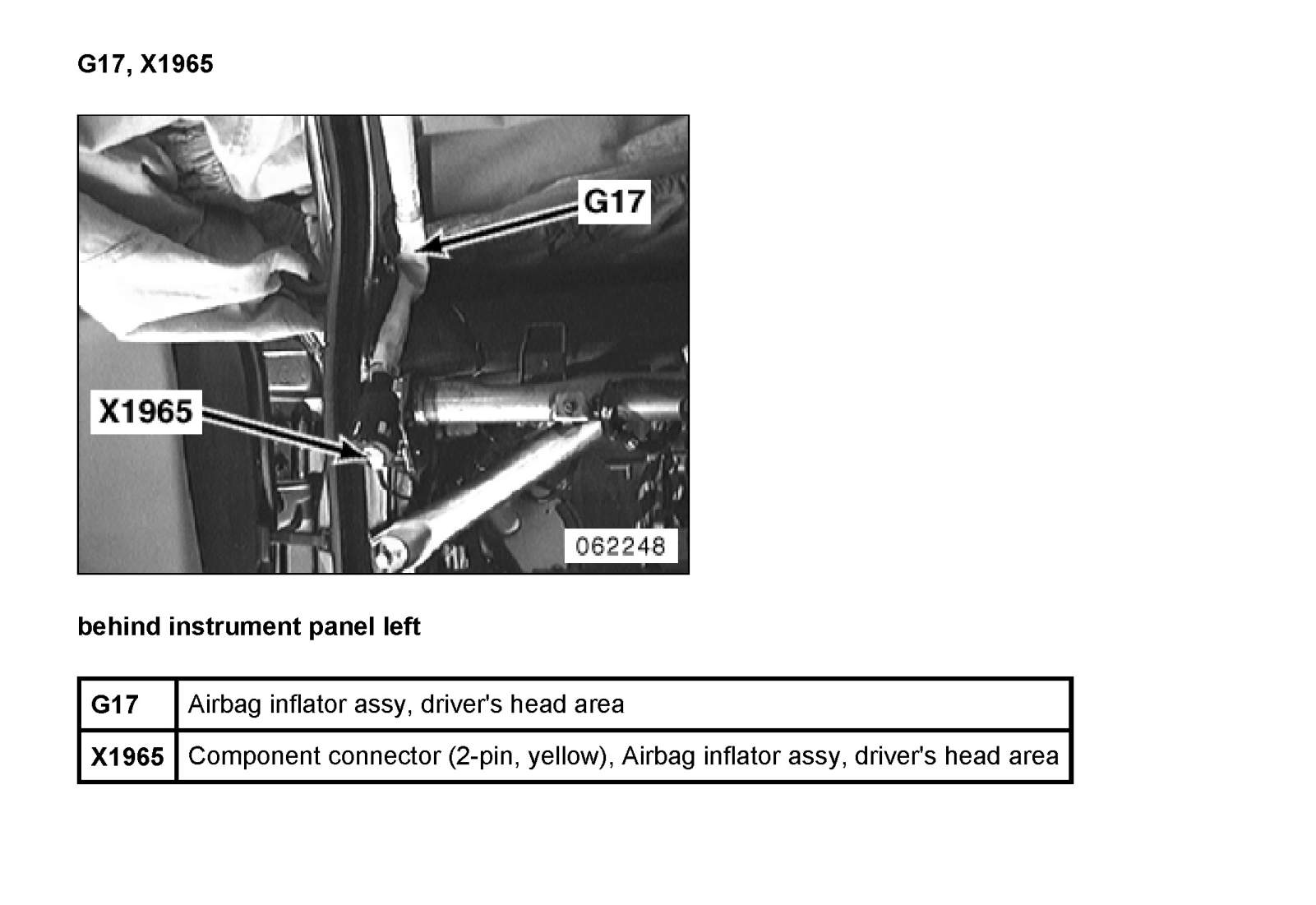 G17, X1965

G17

X1965

062248

behind instrument panel left

| G17 | Airbag inflator assy, driver's head area |
|---|---|
| X1965 | Component connector (2-pin, yellow), Airbag inflator assy, driver's head area |