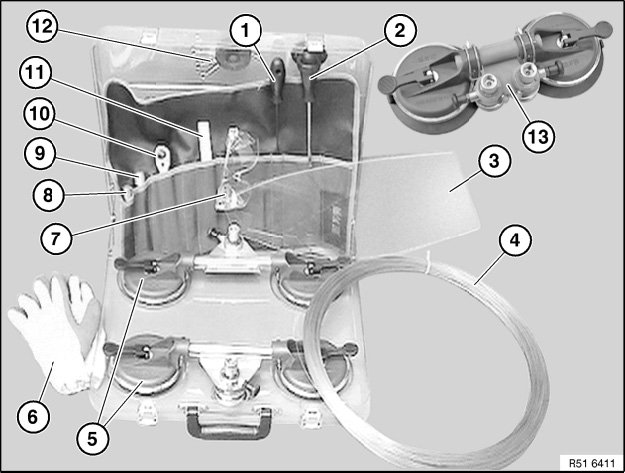 12
1
2
11
10
9
8
7
13
3
4
6
5
R51 6411