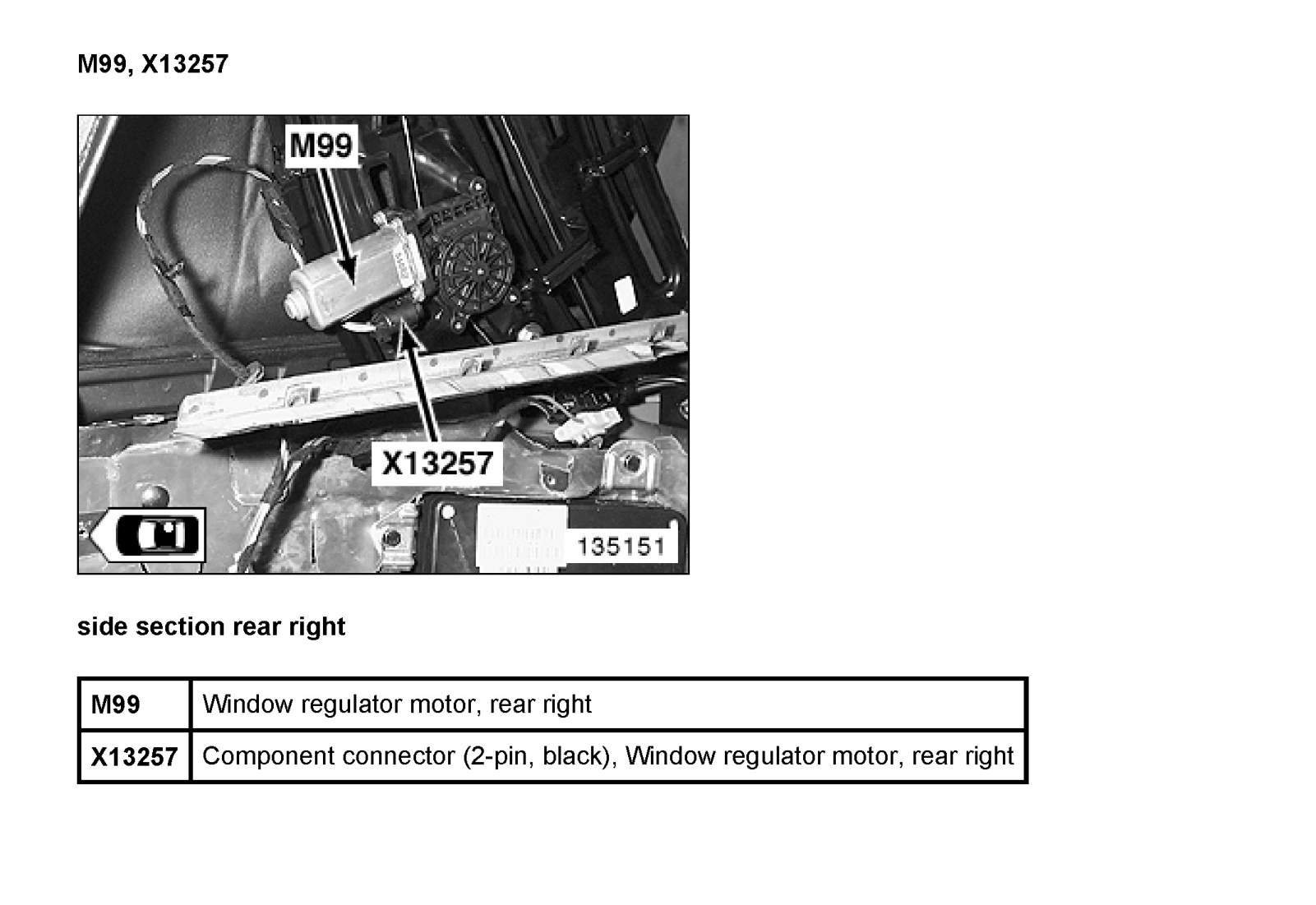 M99, X13257

M99

X13257

135151

side section rear right

| M99 | Window regulator motor, rear right |
|---|---|
| X13257 | Component connector (2-pin, black), Window regulator motor, rear right |