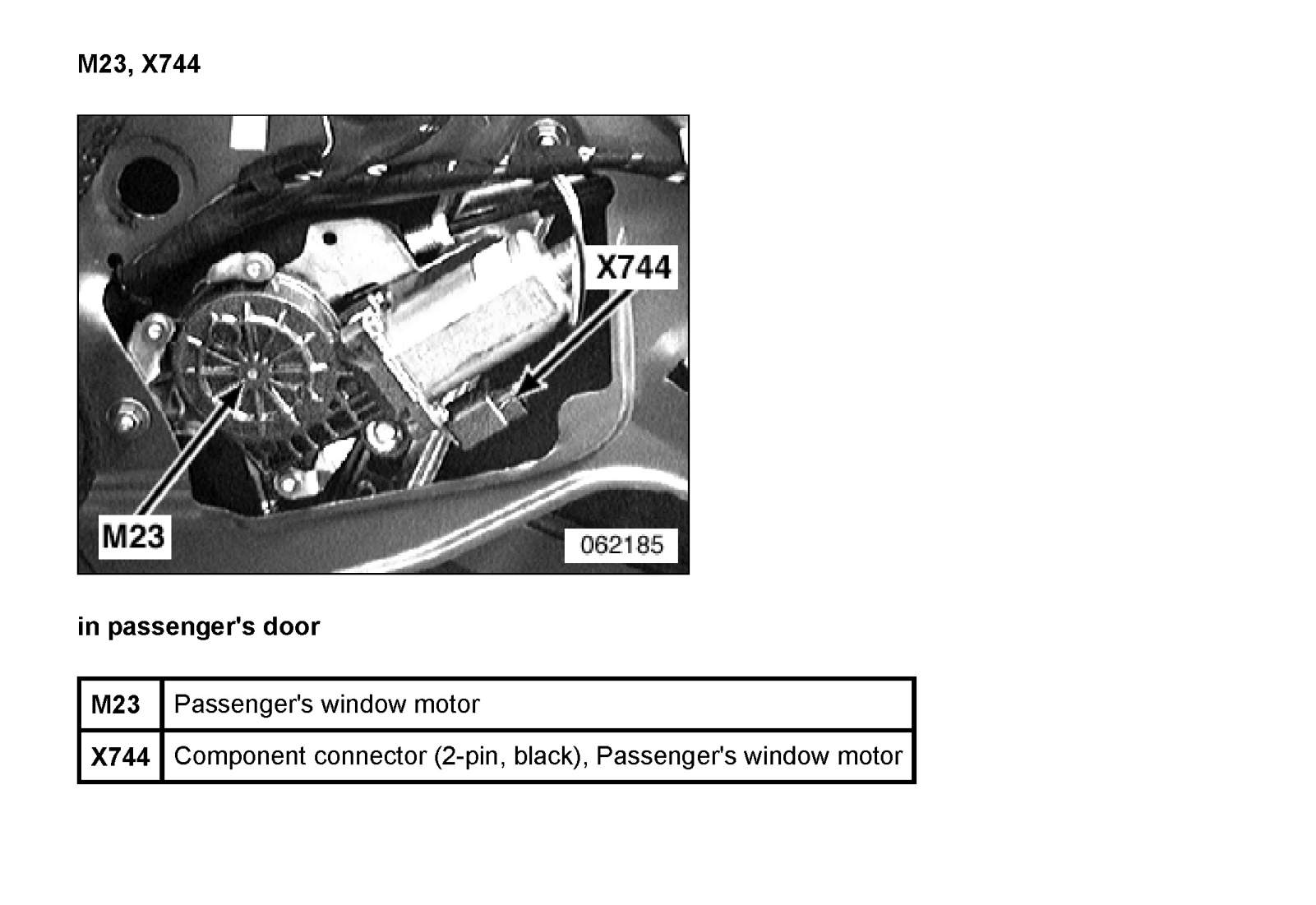 M23, X744

X744

M23

062185

in passenger's door

| M23 | Passenger's window motor |
|---|---|
| X744 | Component connector (2-pin, black), Passenger's window motor |