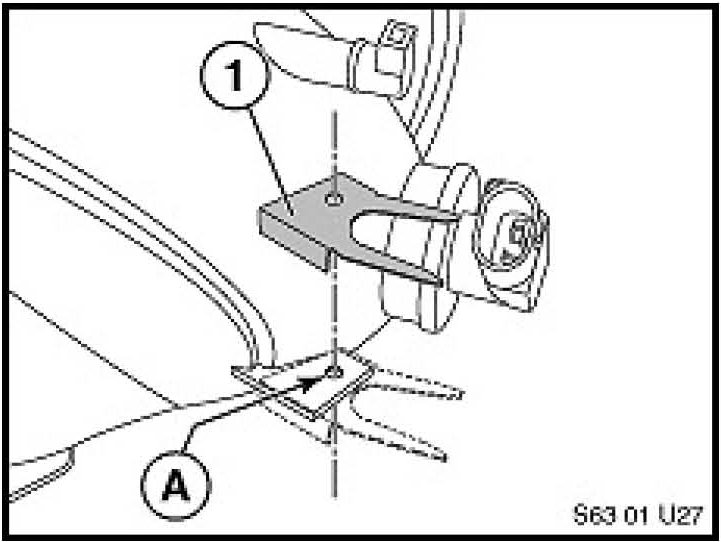 1

A

S63 01 U27