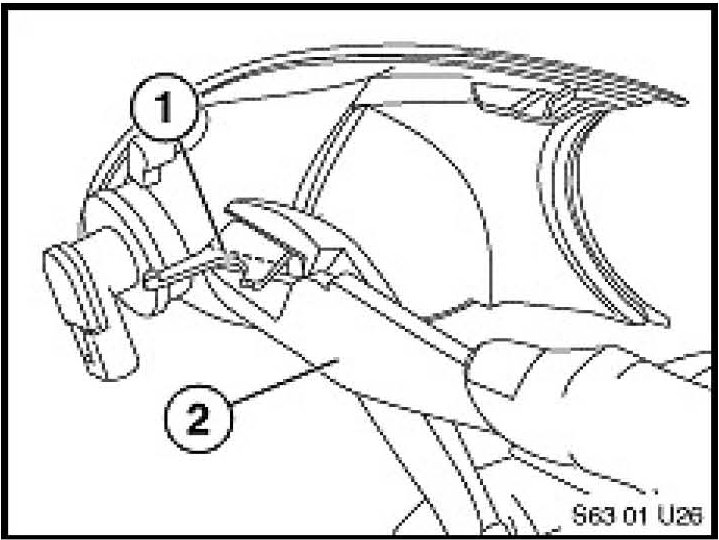 1
2
S63 01 U26