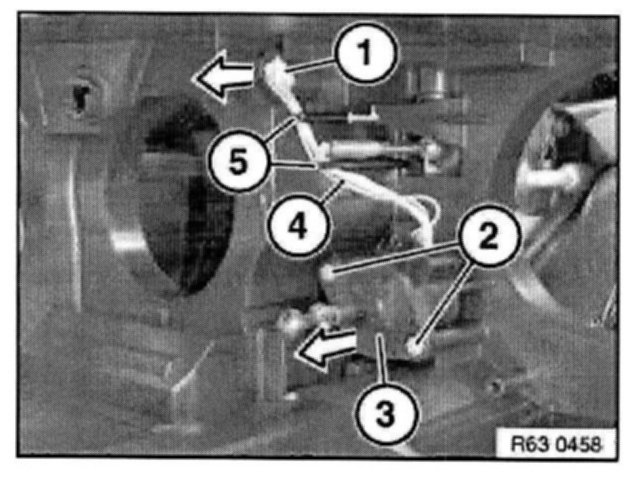 1
5
4
2
3
R63 0458