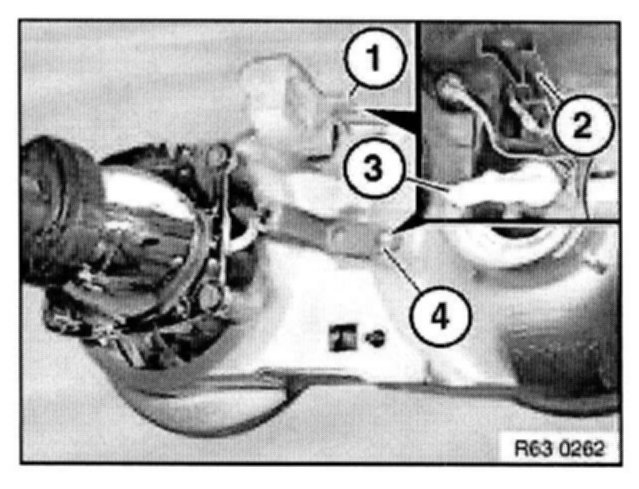 1
2
3
4
R63 0262