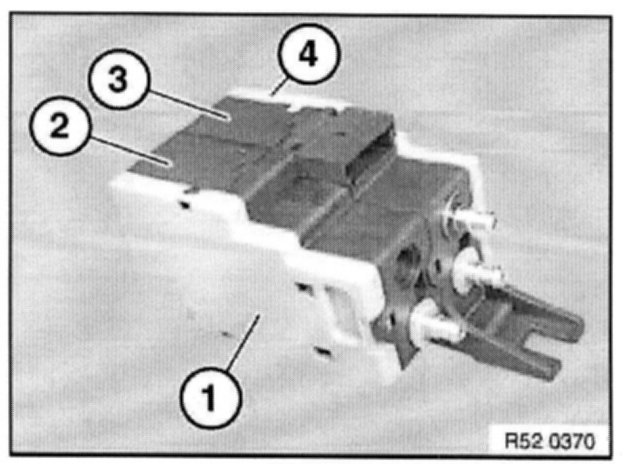 4
3
2
1
R52 0370