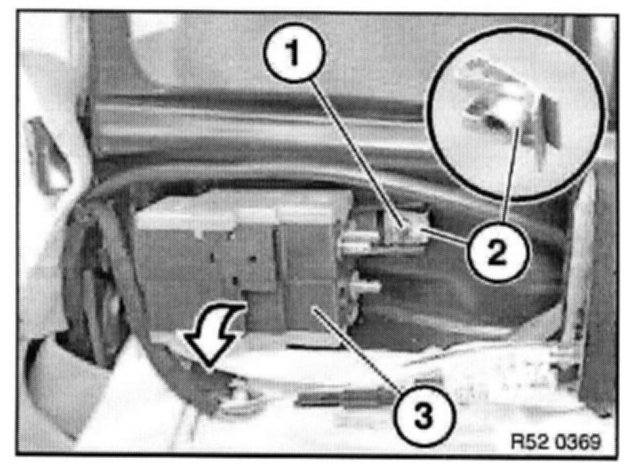 1
2
3
R52 0369