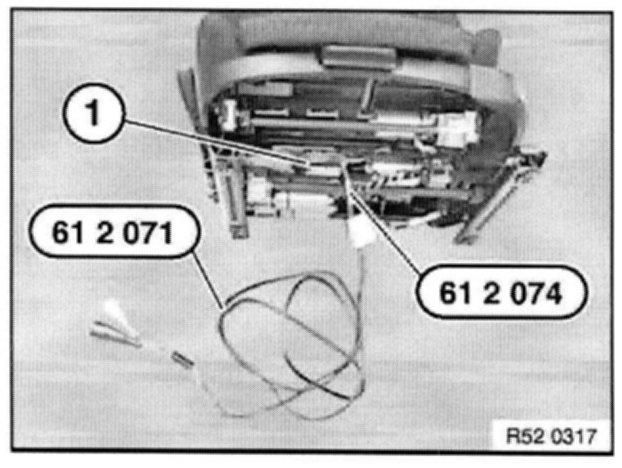 1

61 2 071

61 2 074

R52 0317