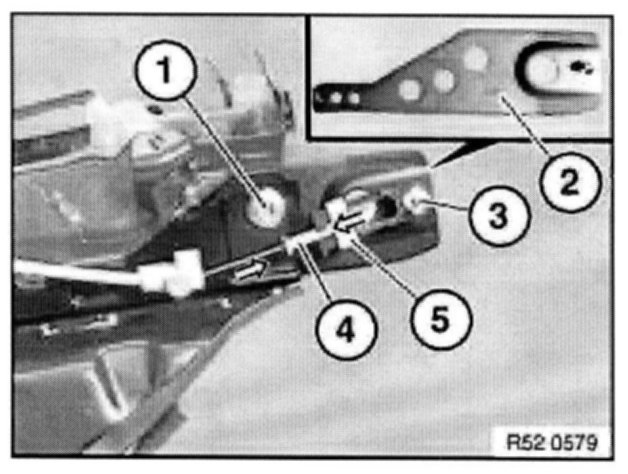 1
2
3
4
5
R52 0579