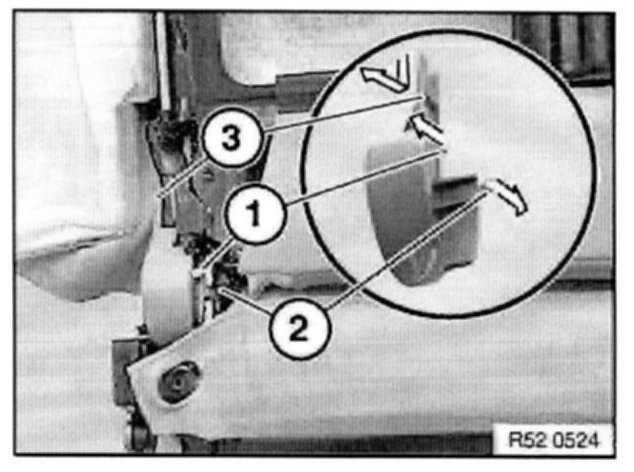 3
1
2
R52 0524