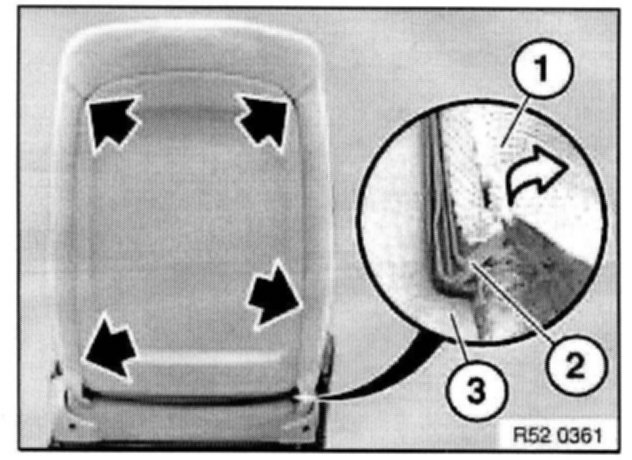 1
2
3
R52 0361