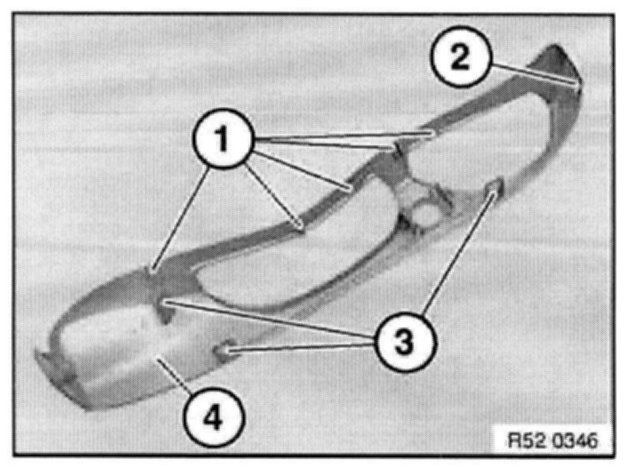 2
1
3
4
R52 0346