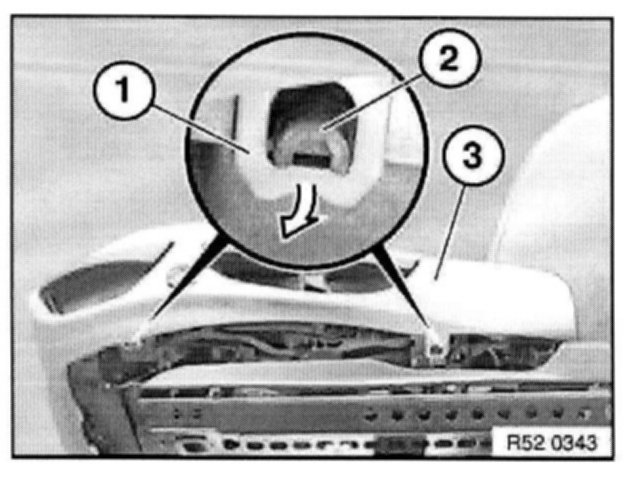 1
2
3
R52 0343