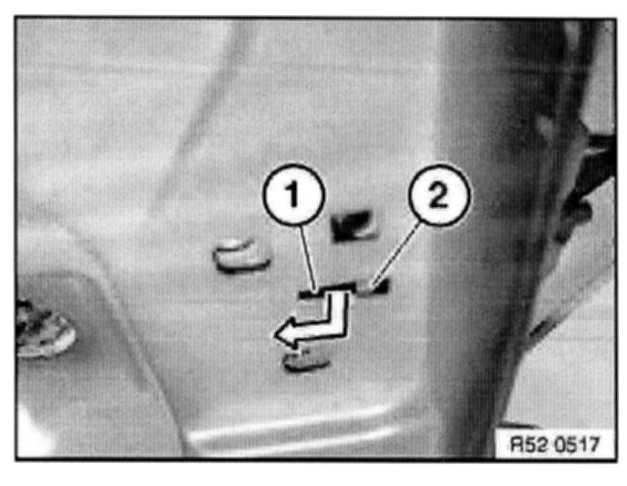 1
2
R52 0517