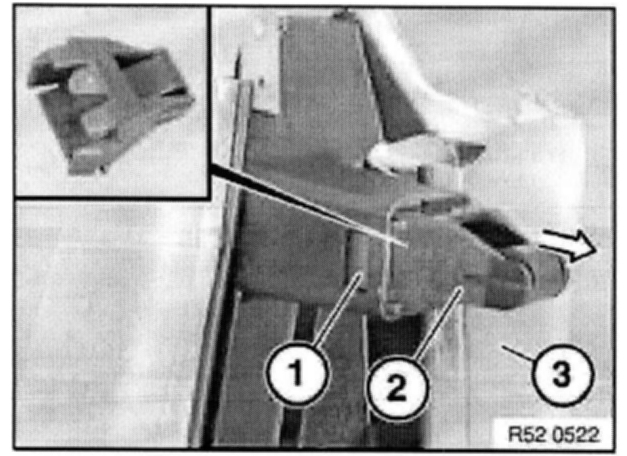 1
2
3
R52 0522