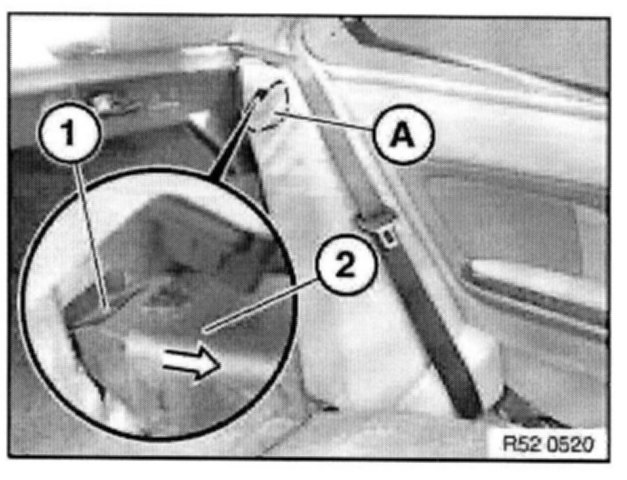 1
A
2
R52 0520