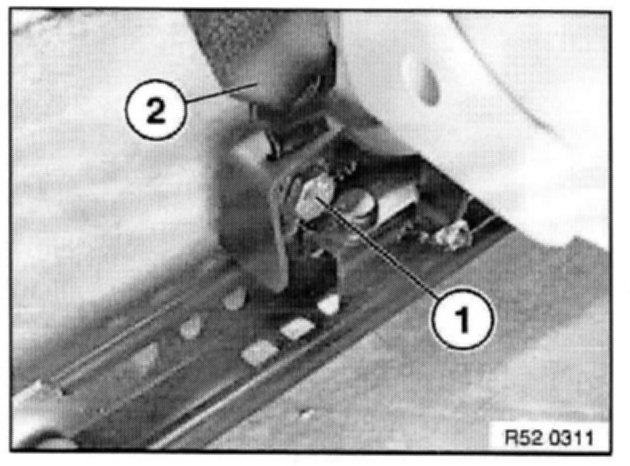 2

1

R52 0311