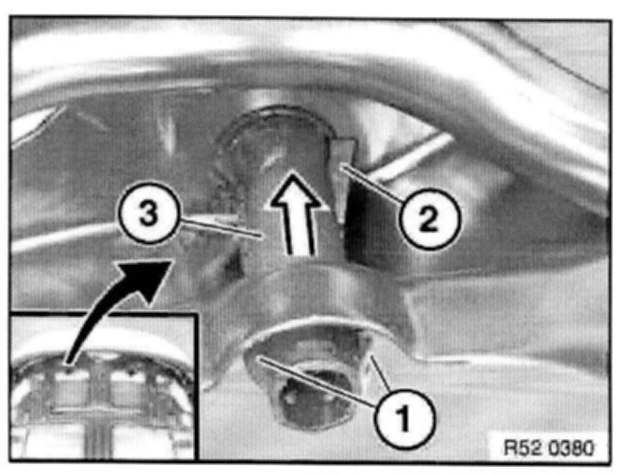 3
2
1
R52 0380