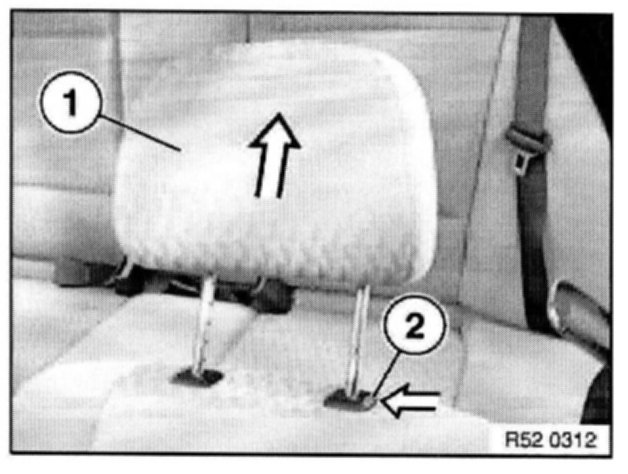 1
2
R52 0312