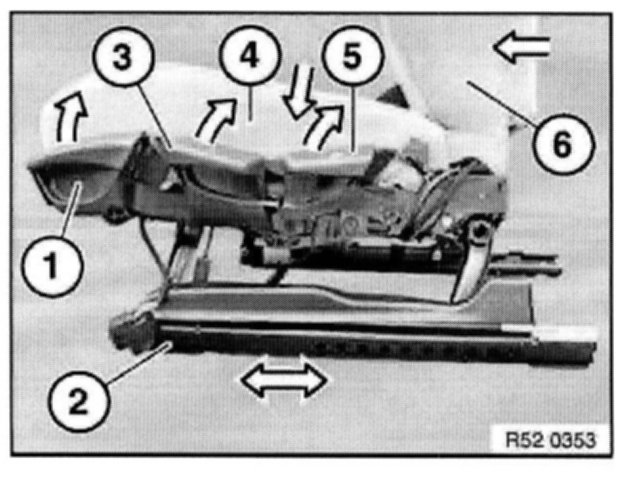 3
4
5
6
1
2
R52 0353