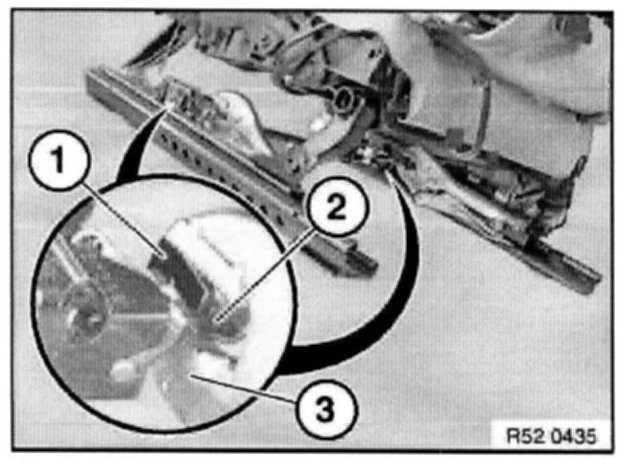 1
2
3
R52 0435