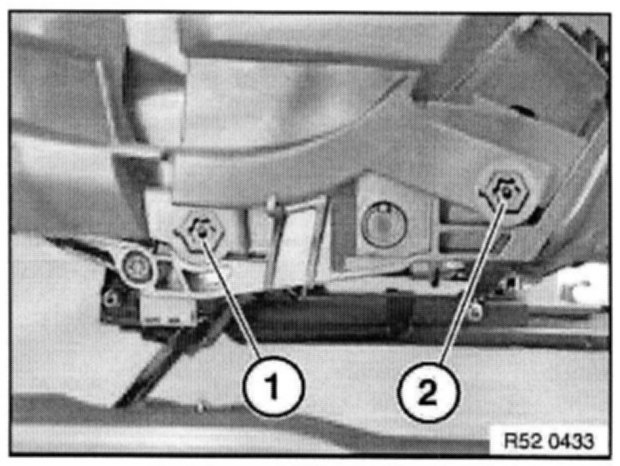 1
2
R52 0433