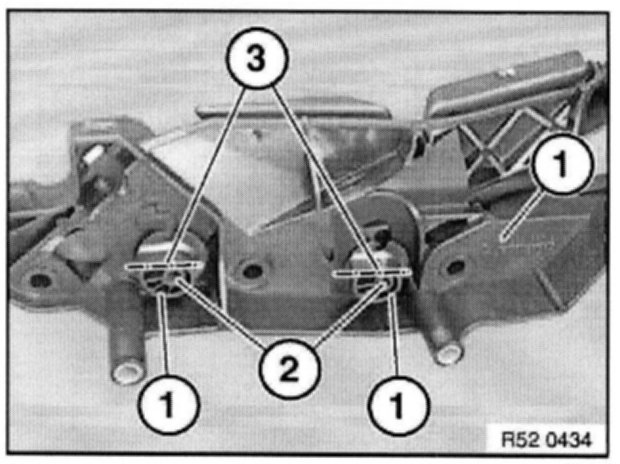 3
1
2
1
1
R52 0434