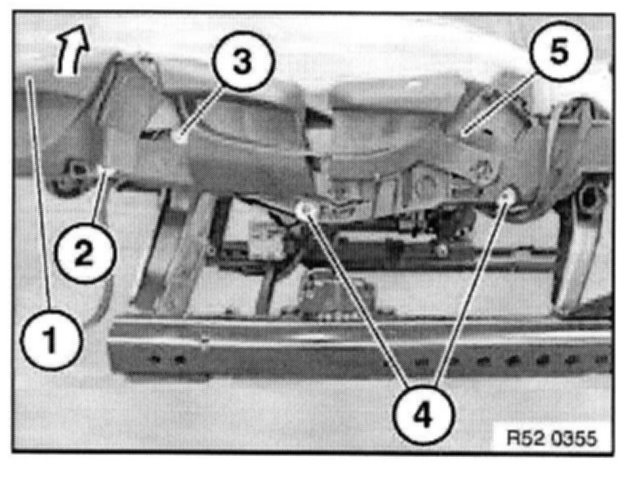 3
5
2
1
4
R52 0355