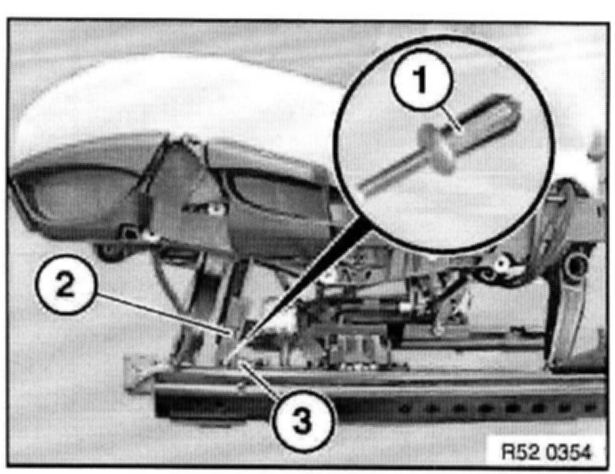 1
2
3
R52 0354