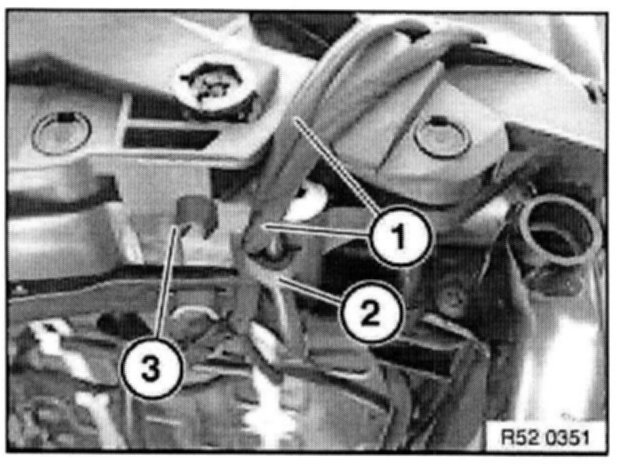 1
2
3
R52 0351