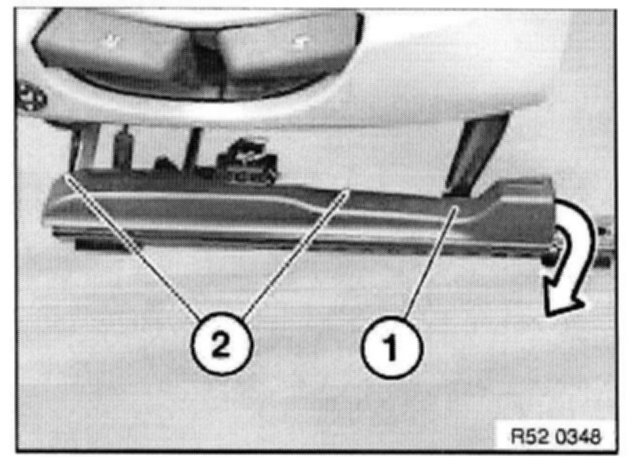 2
1
R52 0348