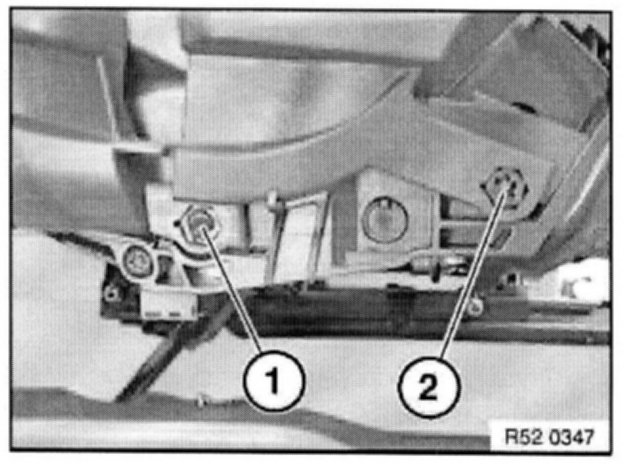 1
2
R52 0347