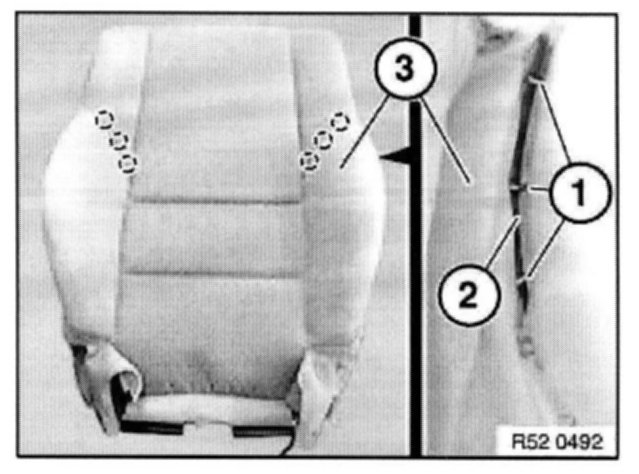 3
1
2
R52 0492